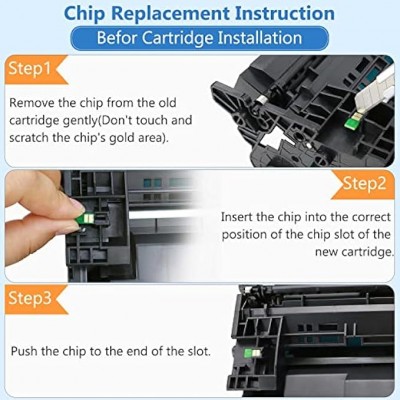 Chip Replacement Instruction

Befor Cartridge Installation

Step1

Remove the chip from the old cartridge gently(Don't touch and scratch the chip's gold area).

Step2

Insert the chip into the correct position of the chip slot of the new cartridge.

Step3

Push the chip to the end of the slot.